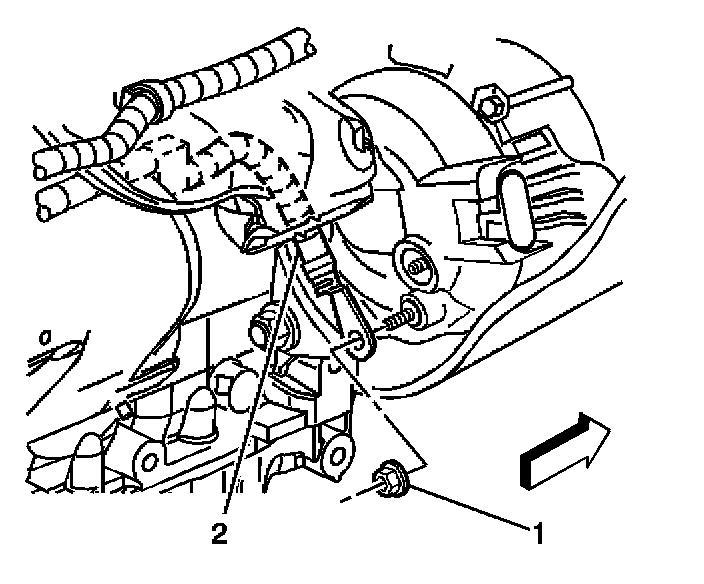 2

1