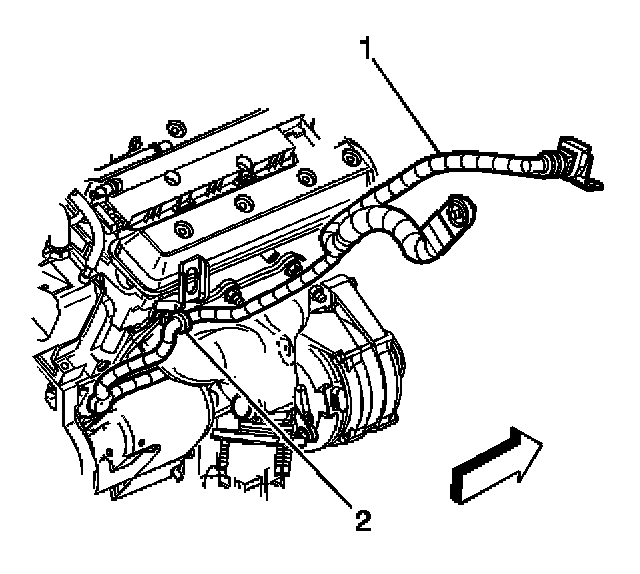 1

2