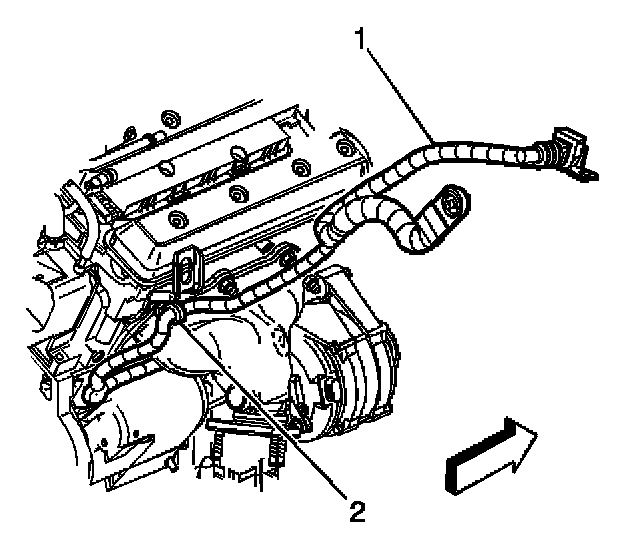 1

2