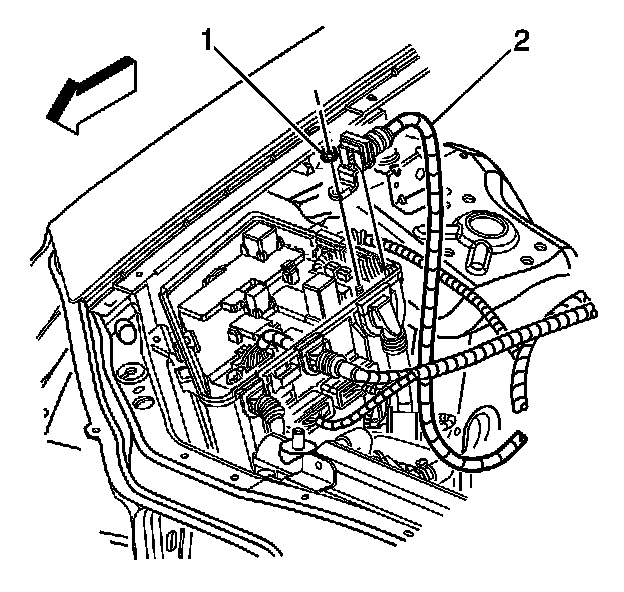 1
2