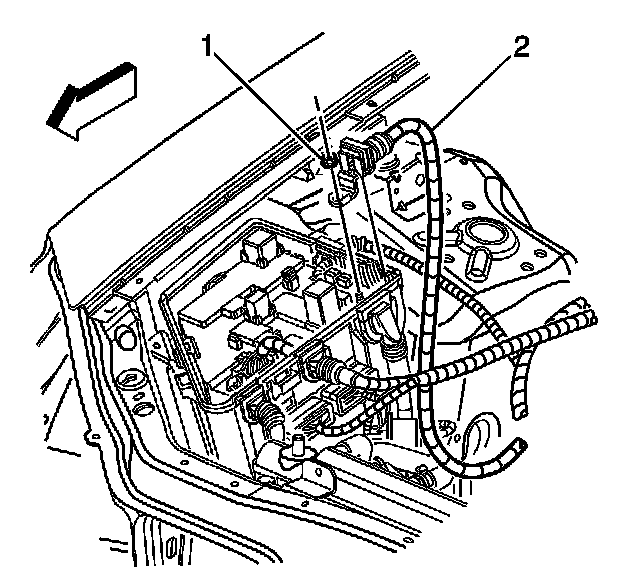 1
2