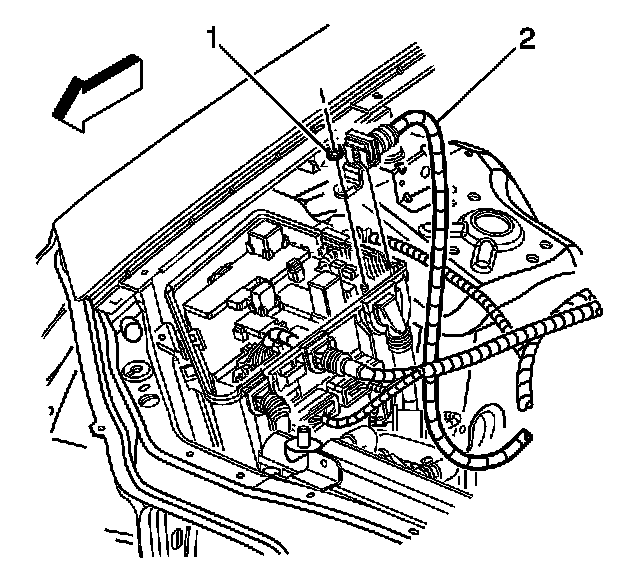 1
2