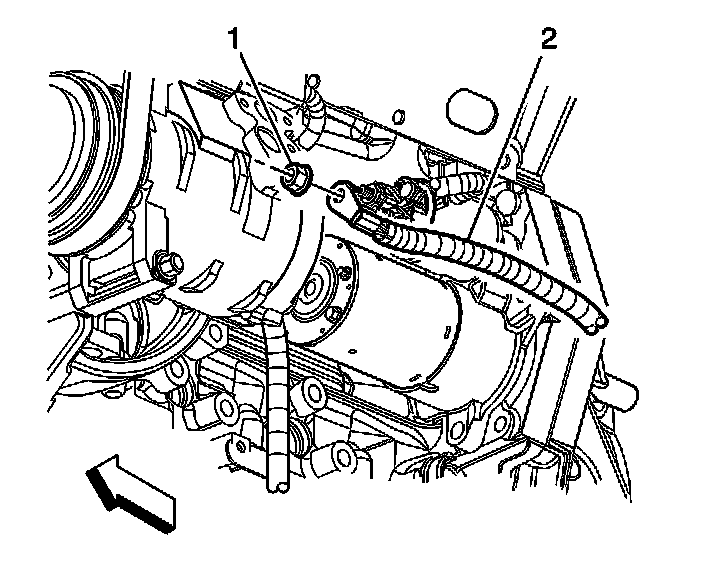 1
2