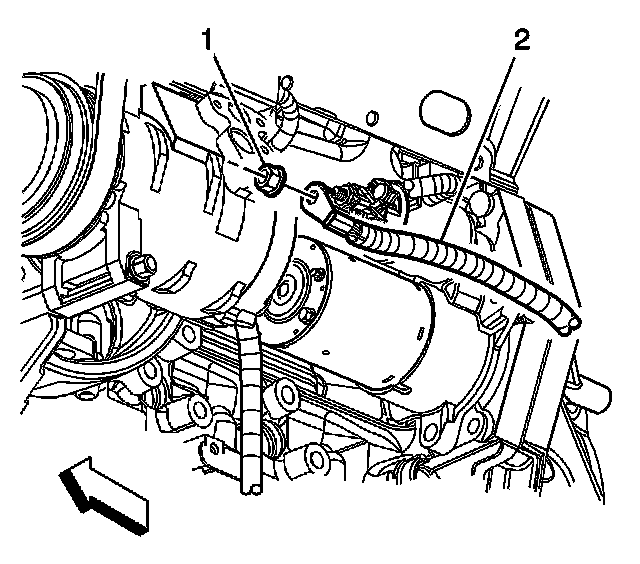 1
2