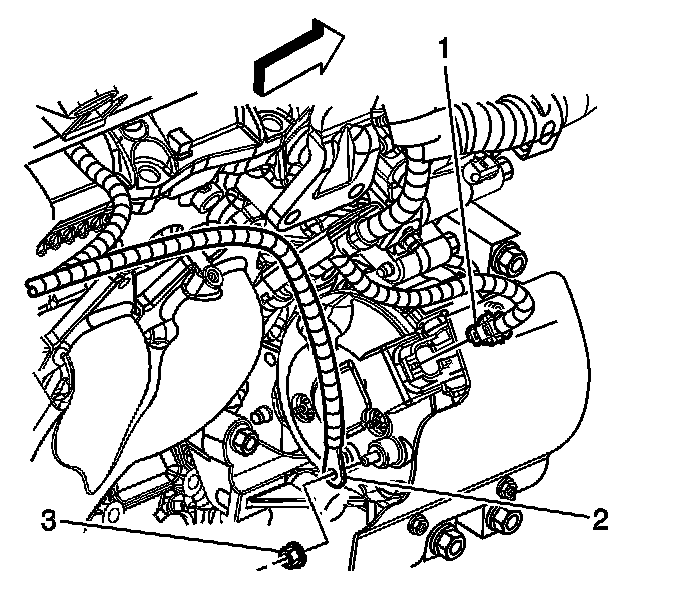 1
2
3