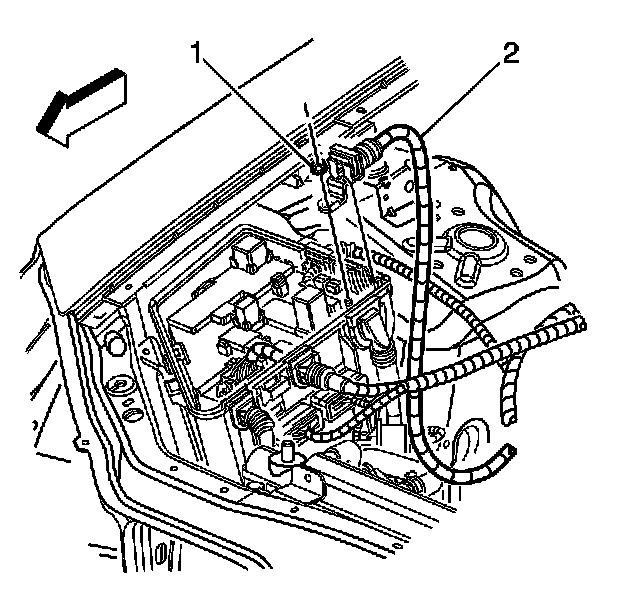 1
2