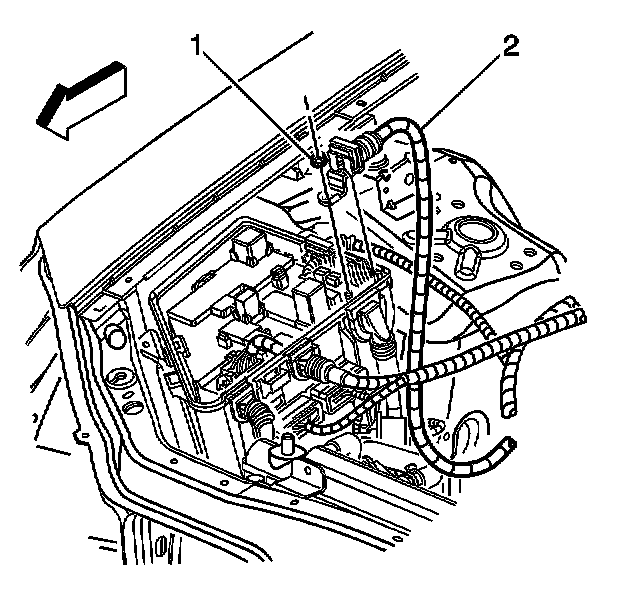 1
2