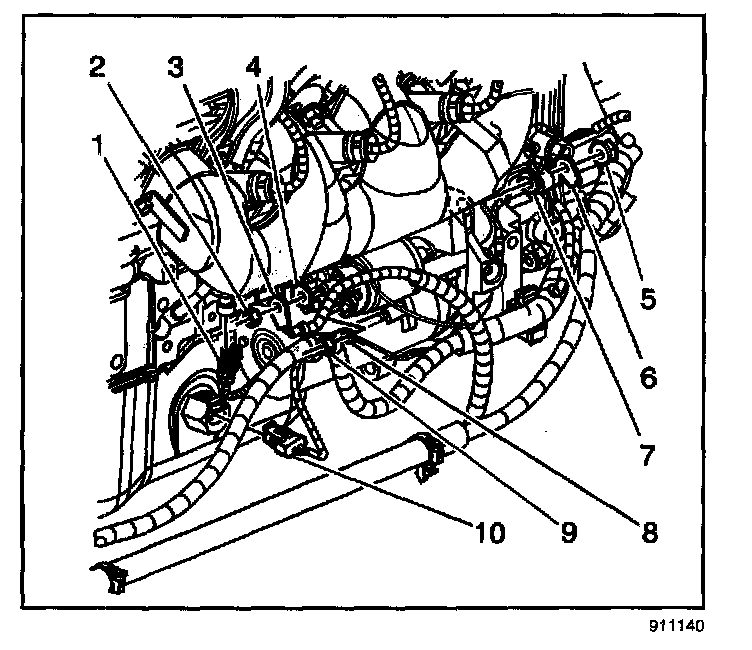 2
3
4
1
5
6
7
10
9
8
911140