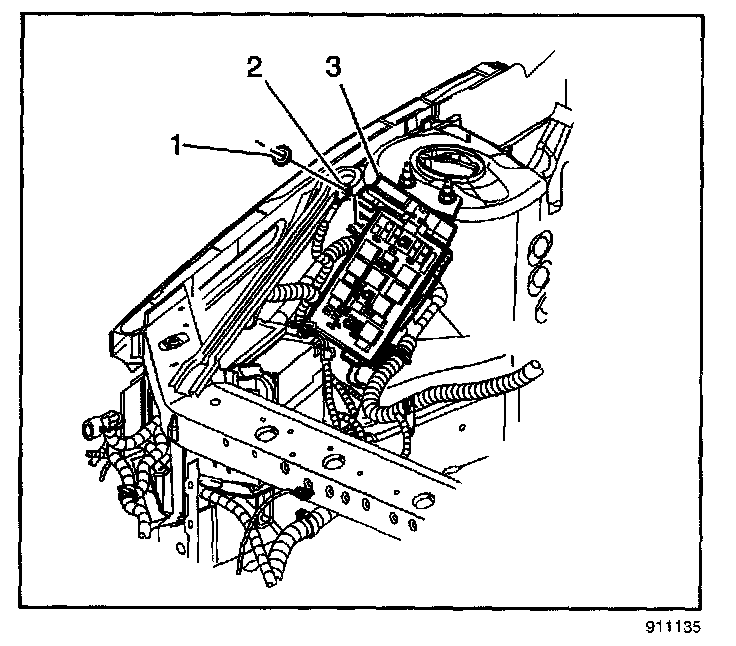 2
3
1
911135