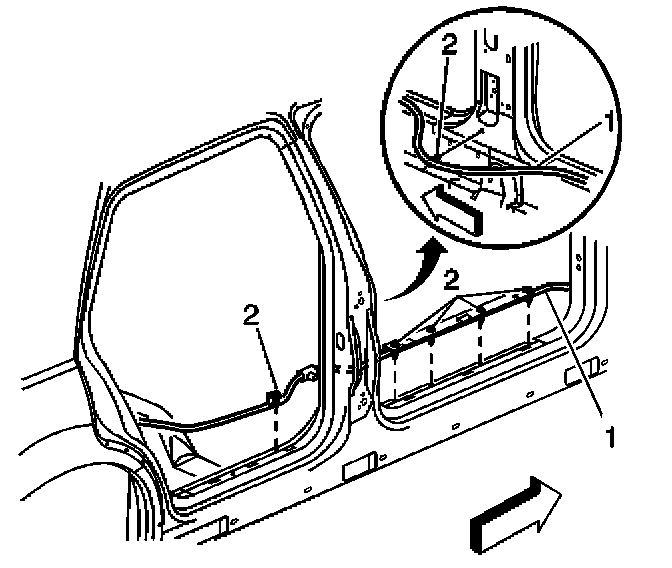 2
1
2
2
1