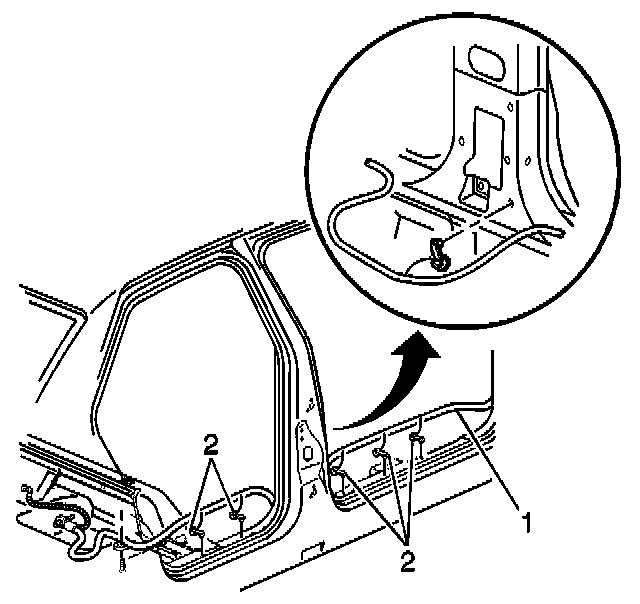 2
1
2