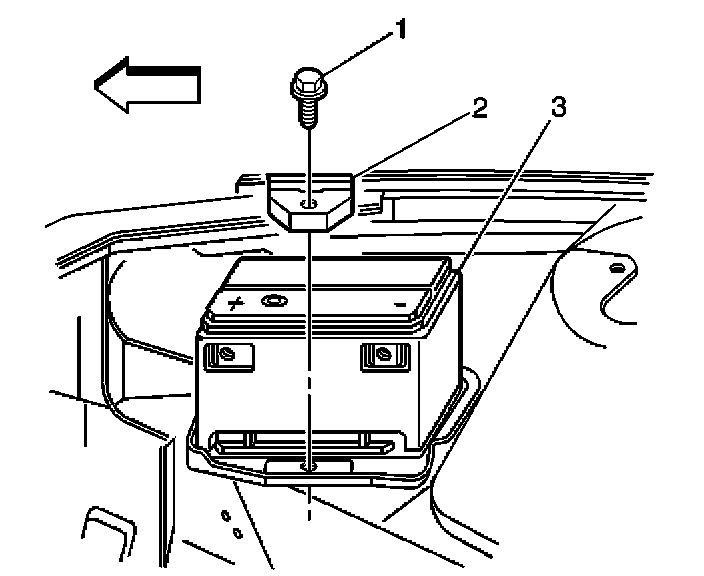 1
2
3
+
-