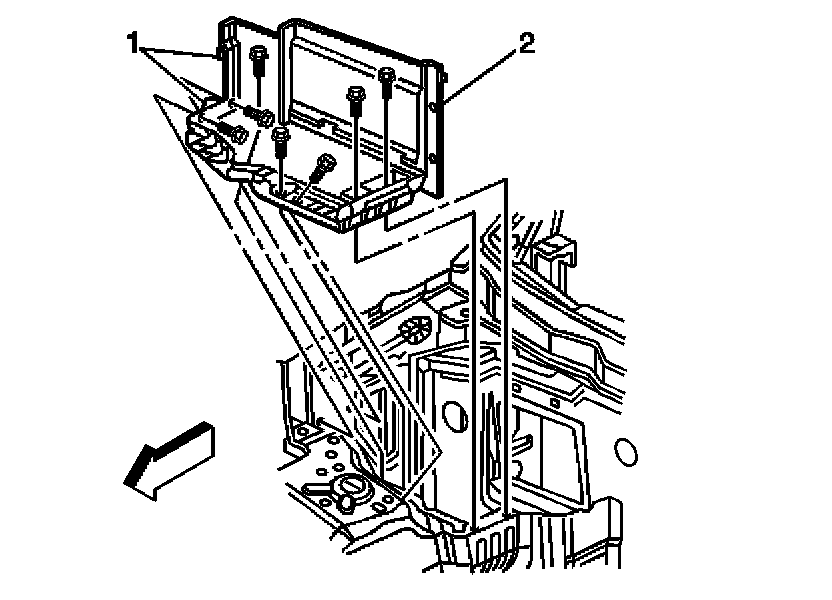 1
2