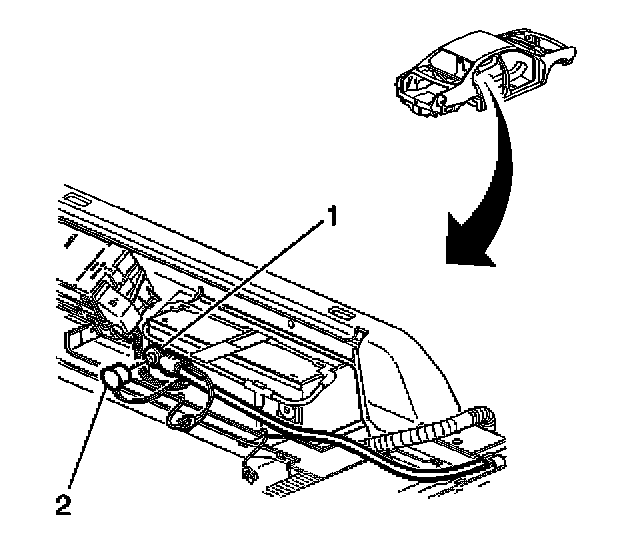 1

2