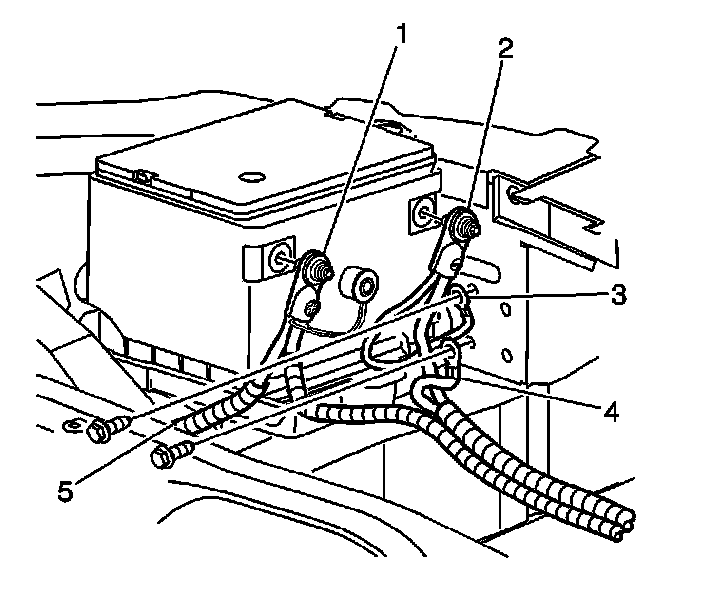 1
2
3
4
5