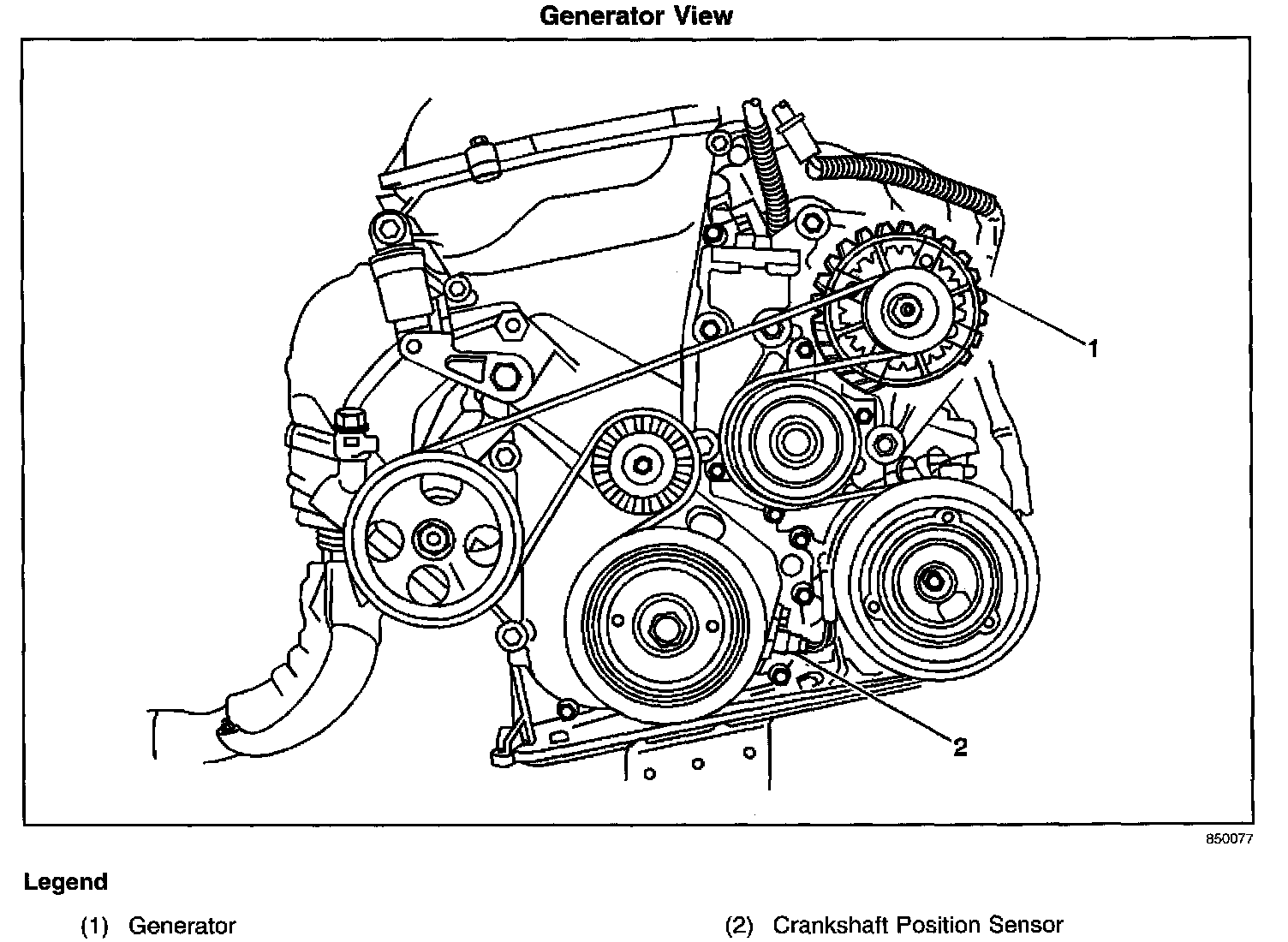 Generator View

1

2

850077

Legend

(1) Generator

(2) Crankshaft Position Sensor