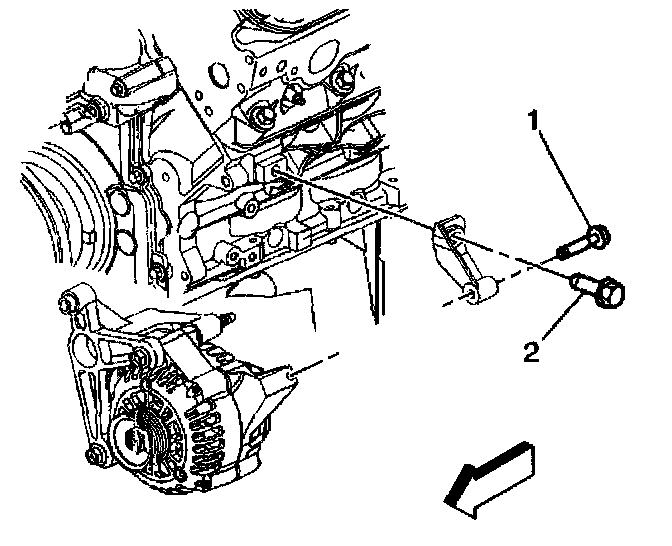 1

2