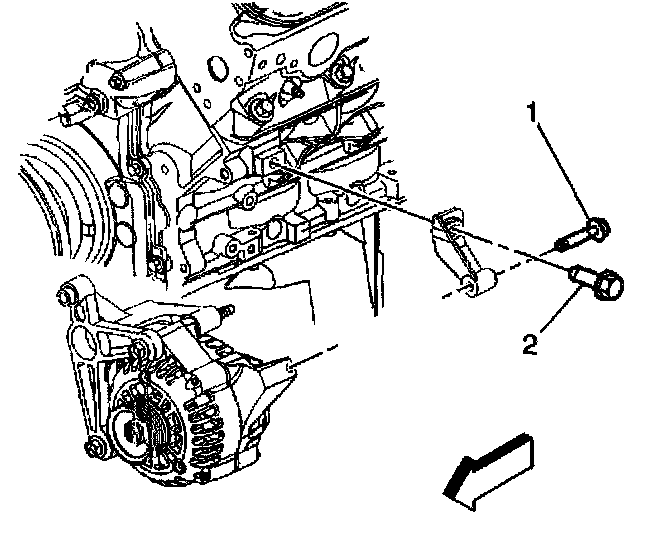 1
2