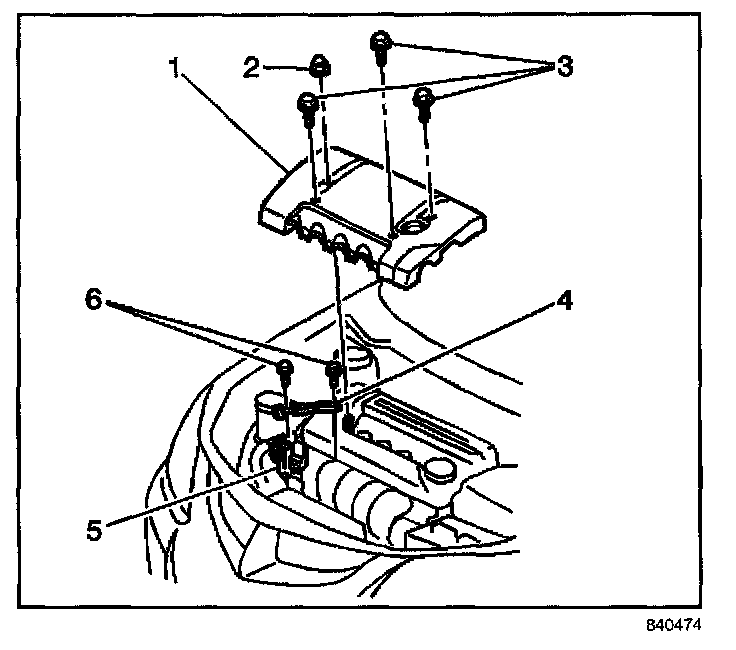 1
2
3
6
4
5
840474