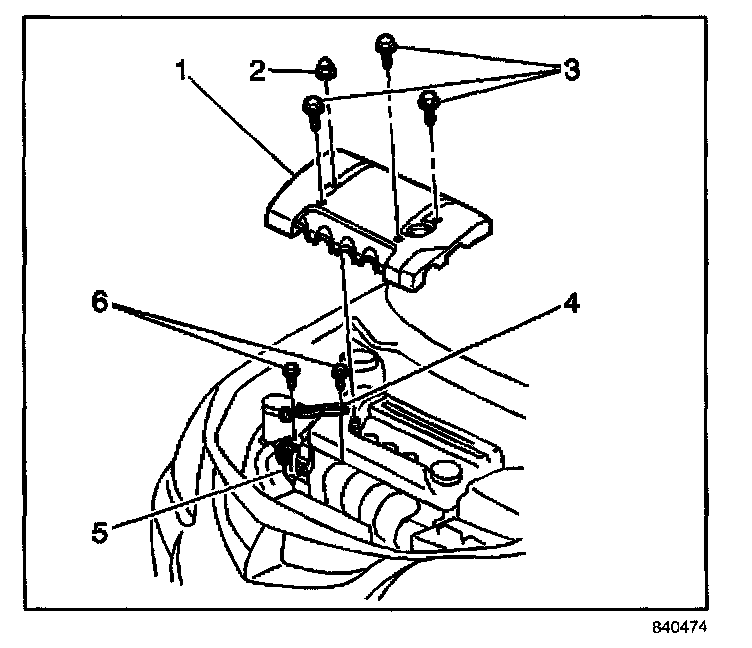 1
2
3
6
4
5
840474