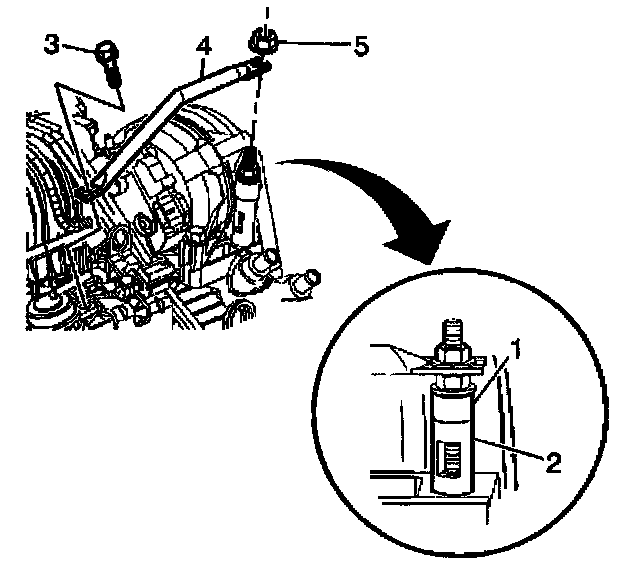 3
4
5
1
2