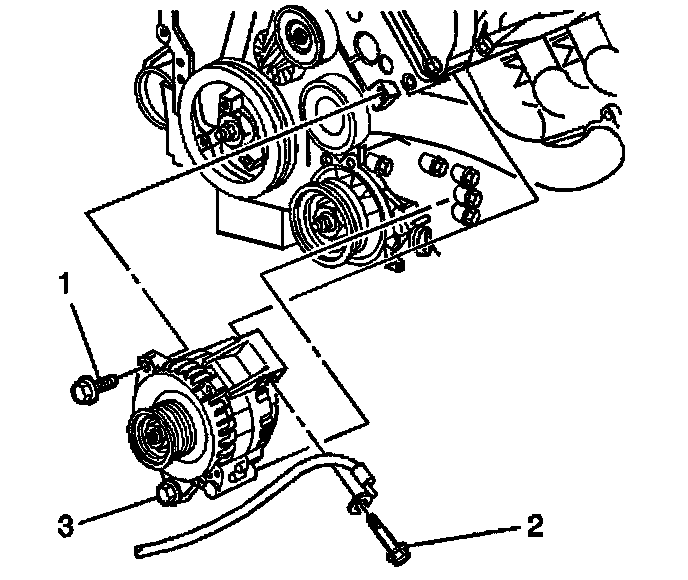 1
3
2