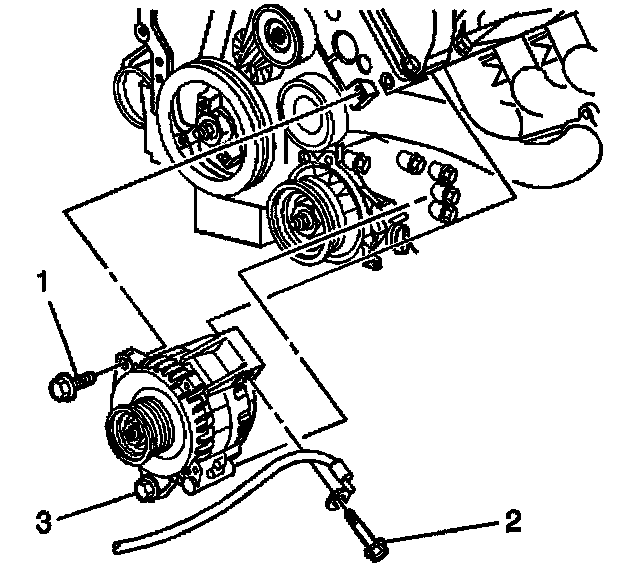 1

3

2