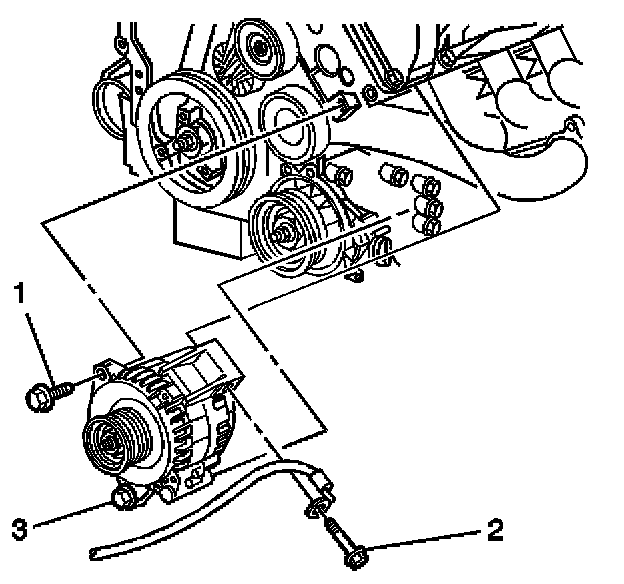 1
3
2