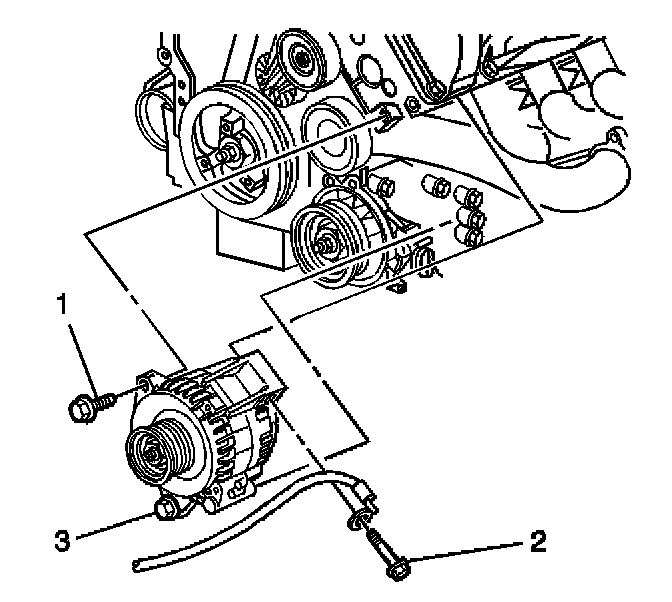 1

3

2