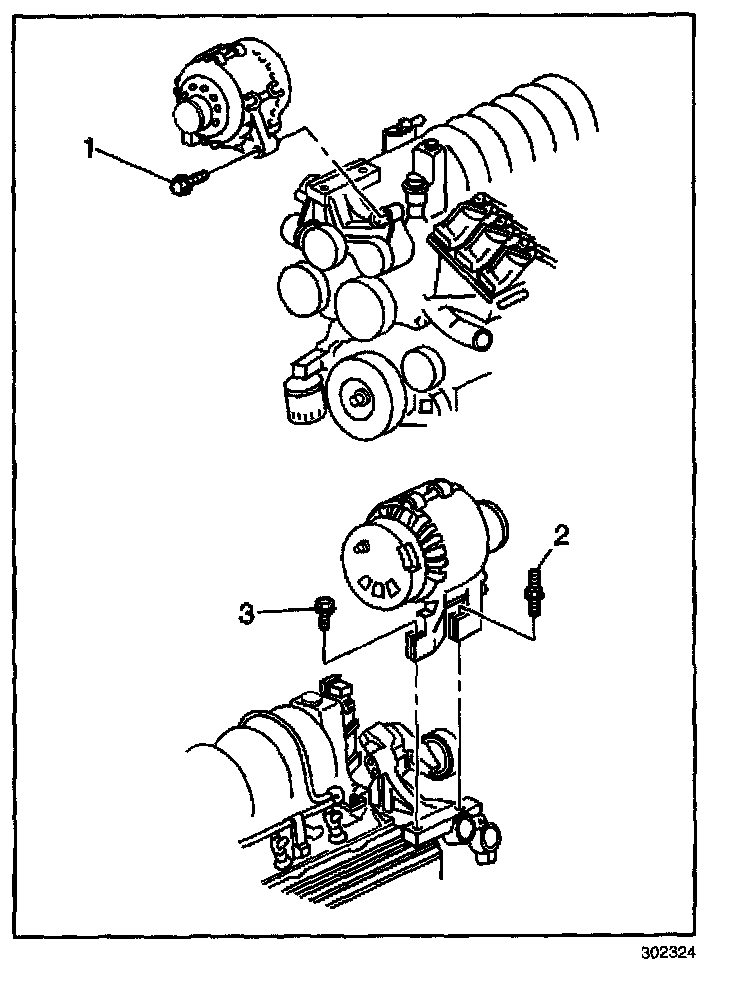 1

2

3

302324