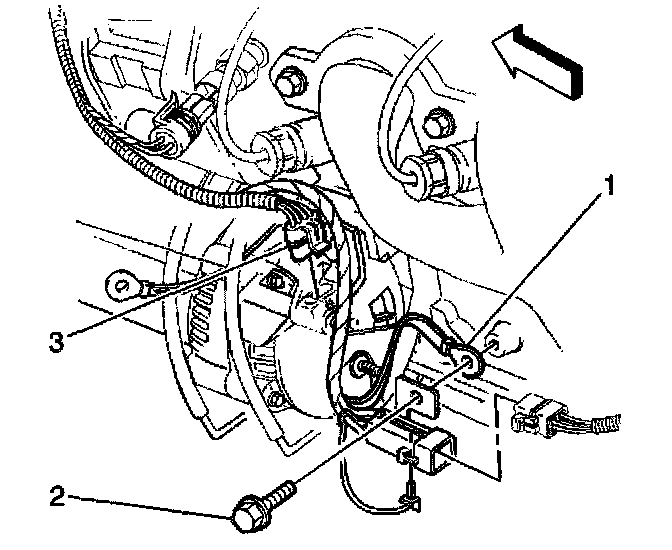 1
3
2