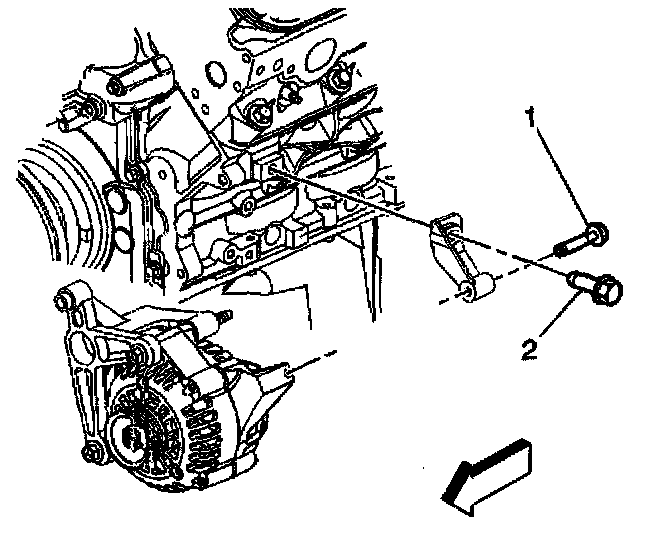 1

2