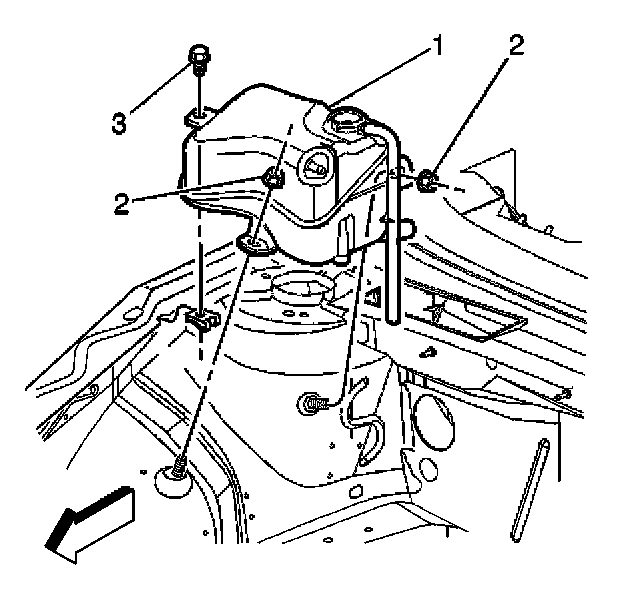 1
2
3
2