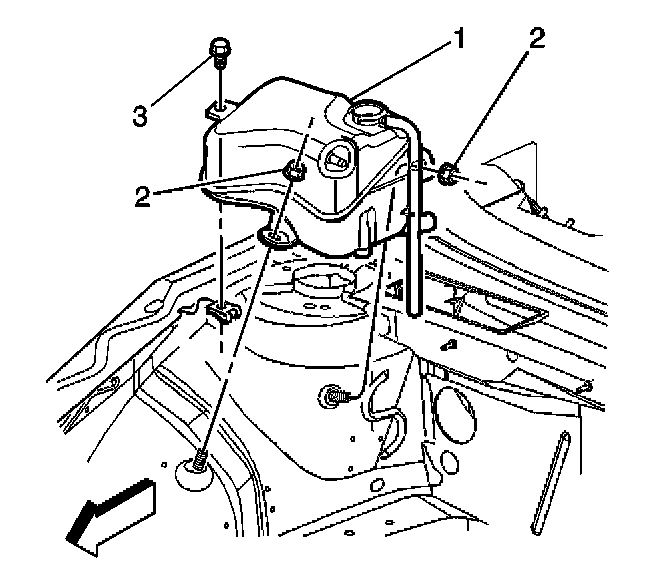 1
2
3
2