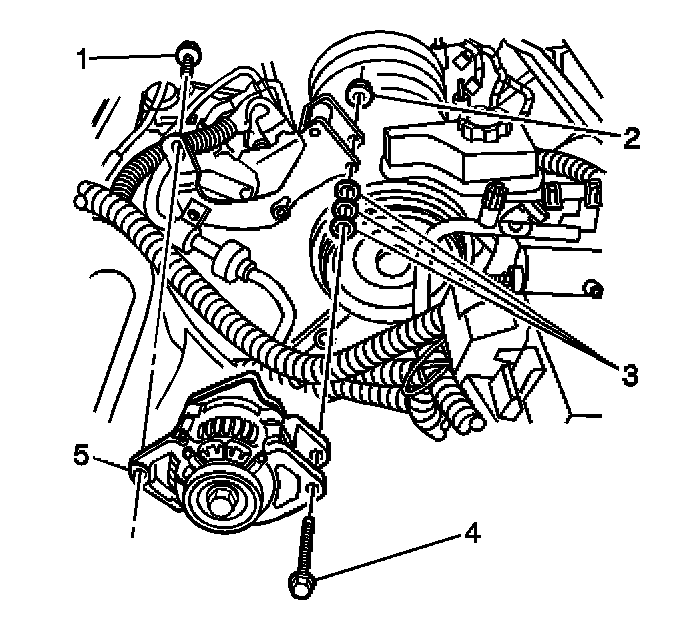 1
2
3
5
4