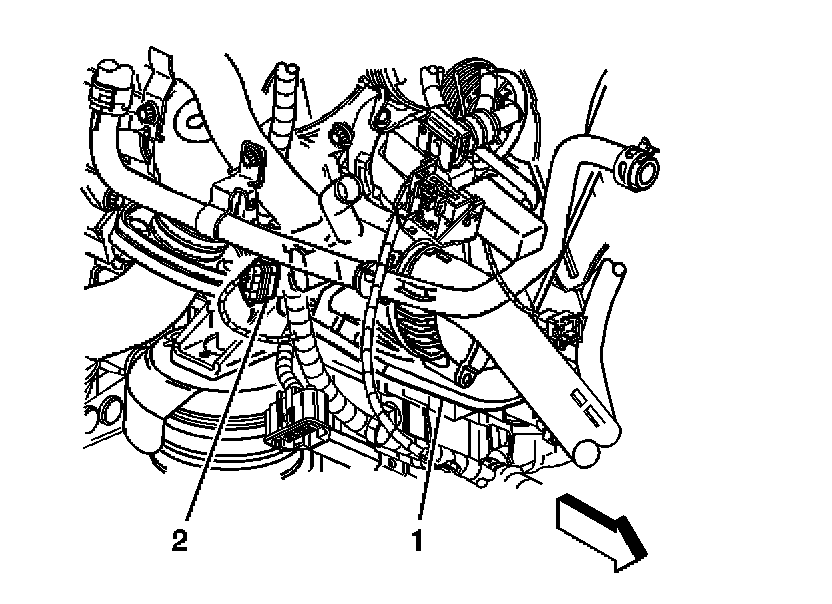 2
1