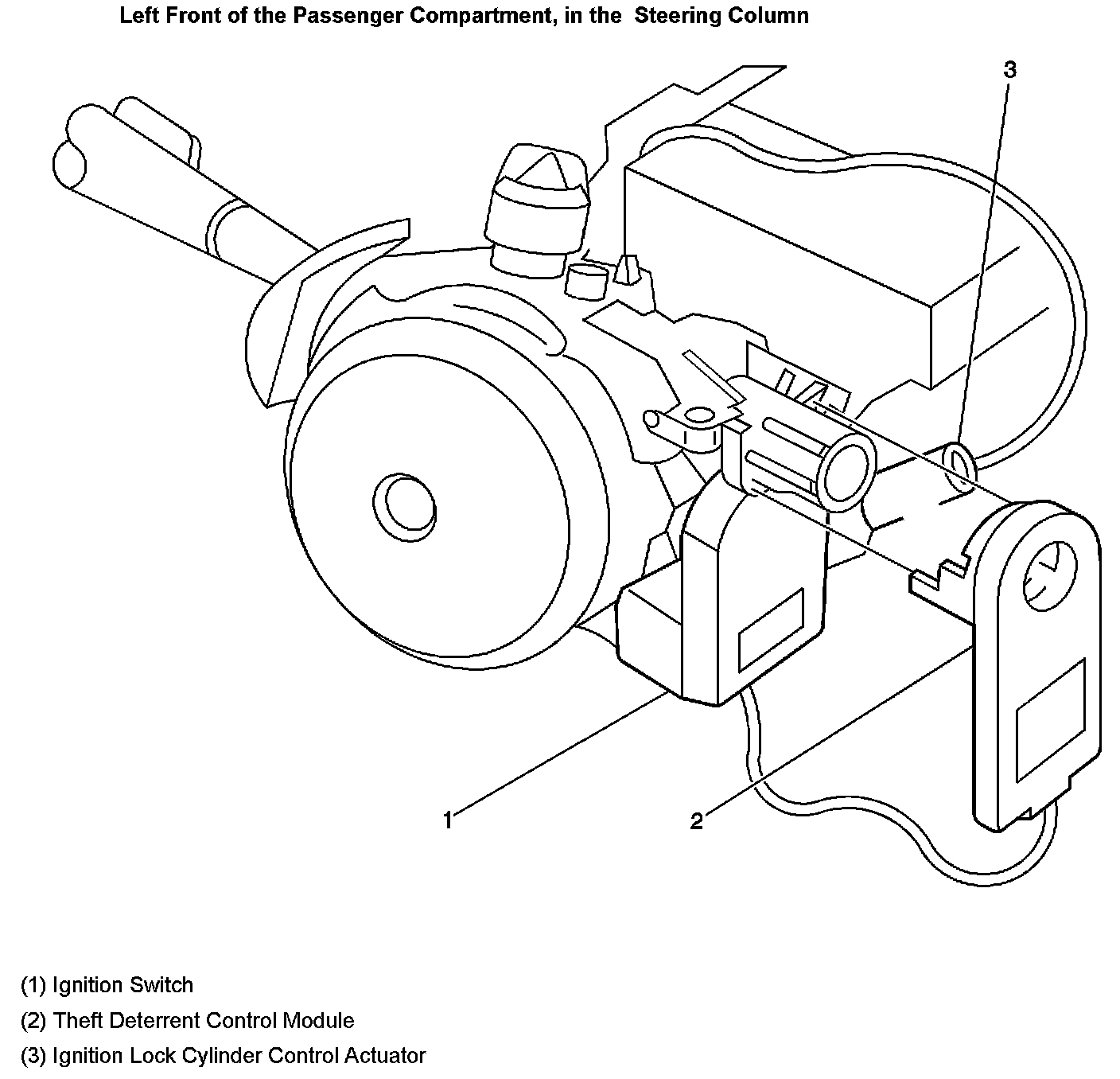 Left Front of the Passenger Compartment, in the Steering Column

3

1

2

(1) Ignition Switch

(2) Theft Deterrent Control Module

(3) Ignition Lock Cylinder Control Actuator