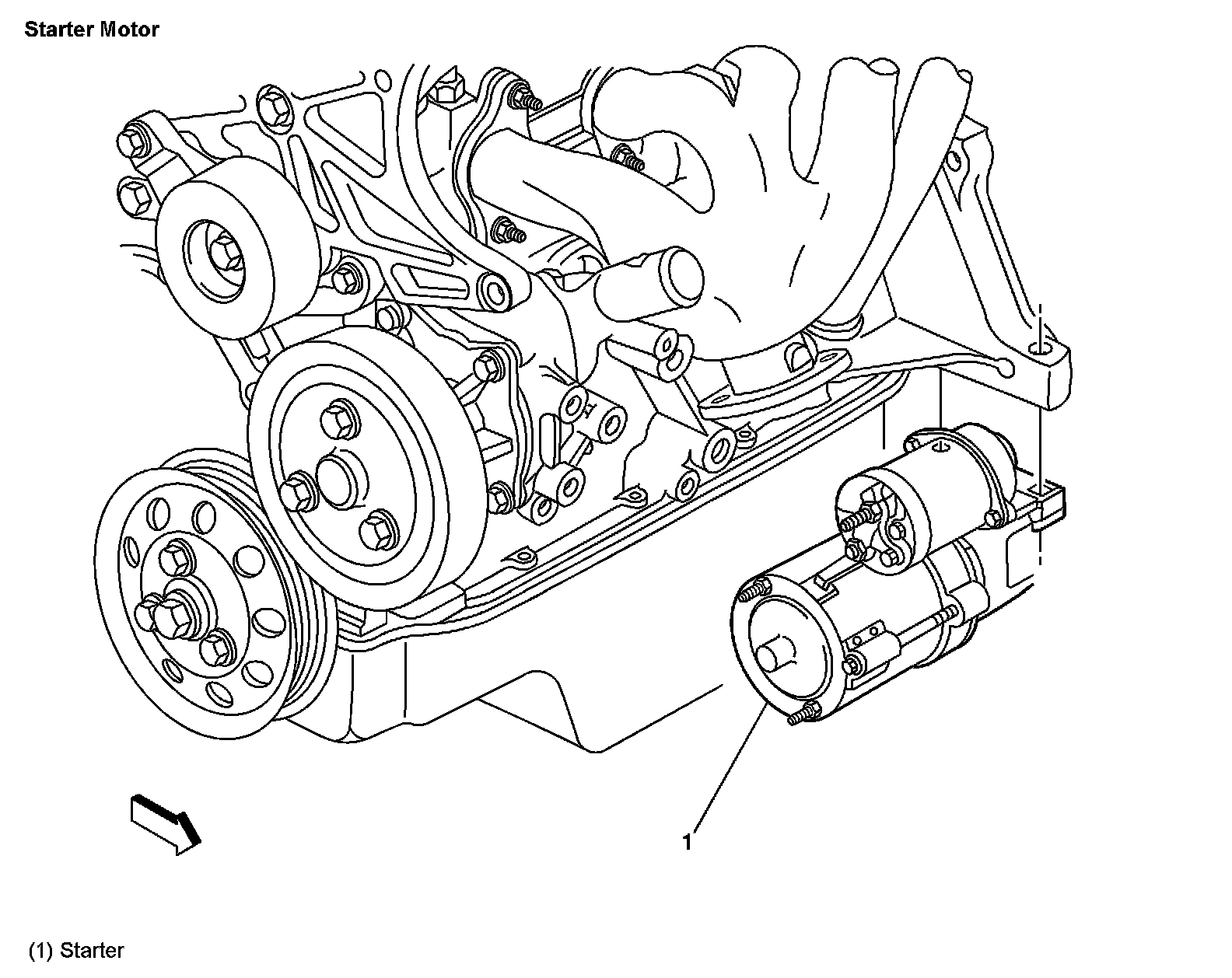 Starter Motor

1

(1) Starter