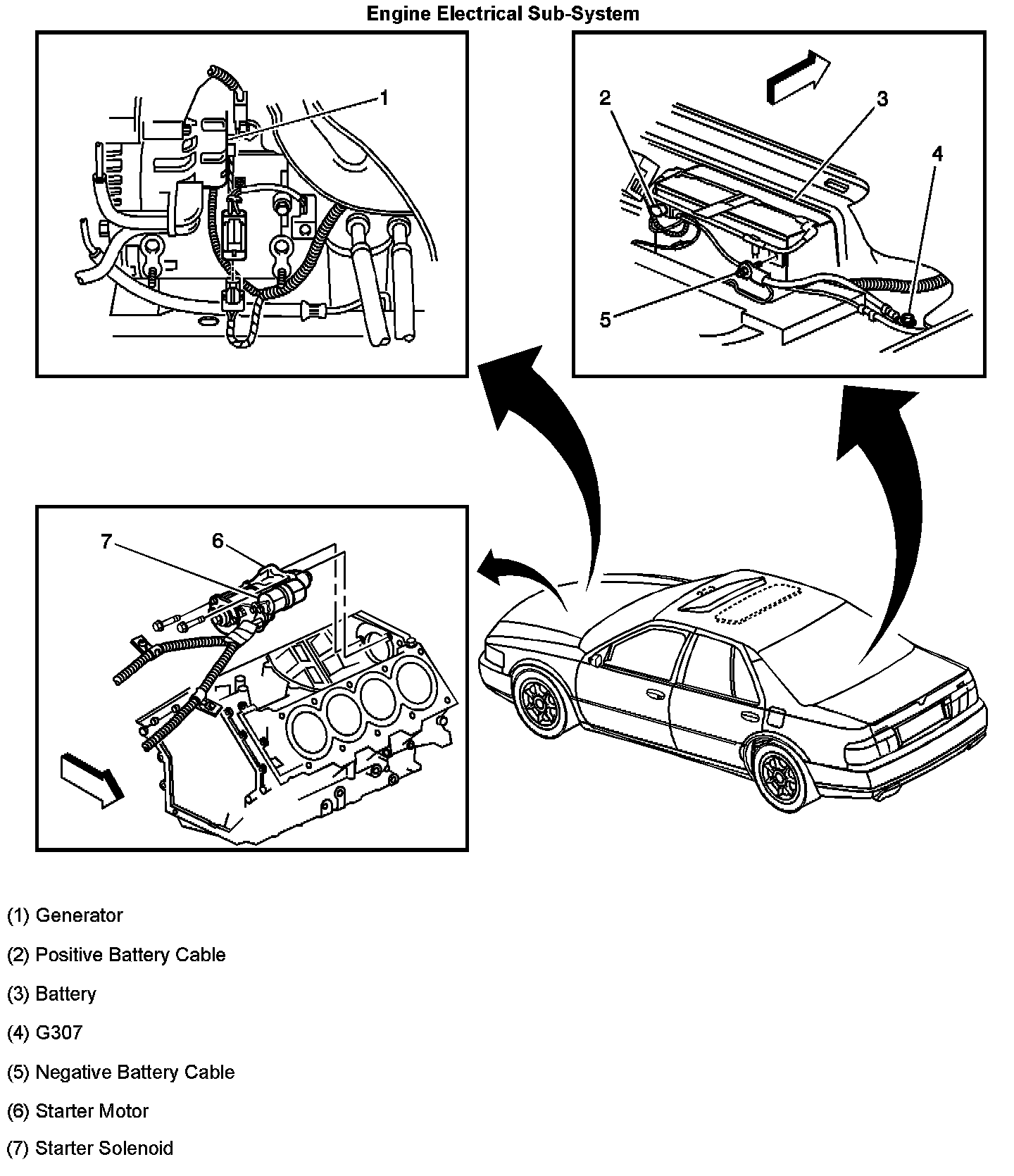 Engine Electrical Sub-System

1

2

3

4

5

7

6

(1) Generator

(2) Positive Battery Cable

(3) Battery

(4) G307

(5) Negative Battery Cable

(6) Starter Motor

(7) Starter Solenoid