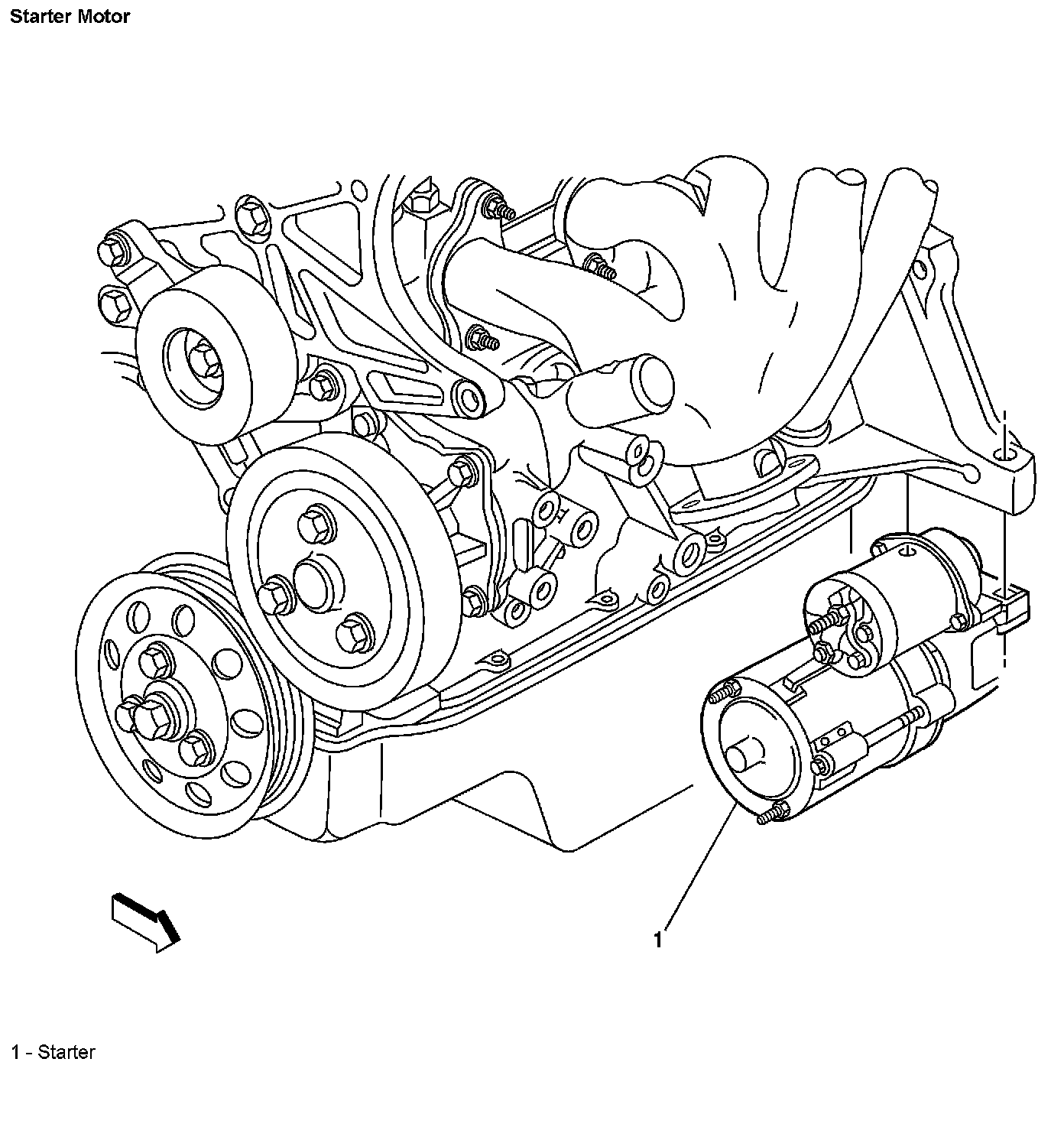 Starter Motor

1

1 - Starter