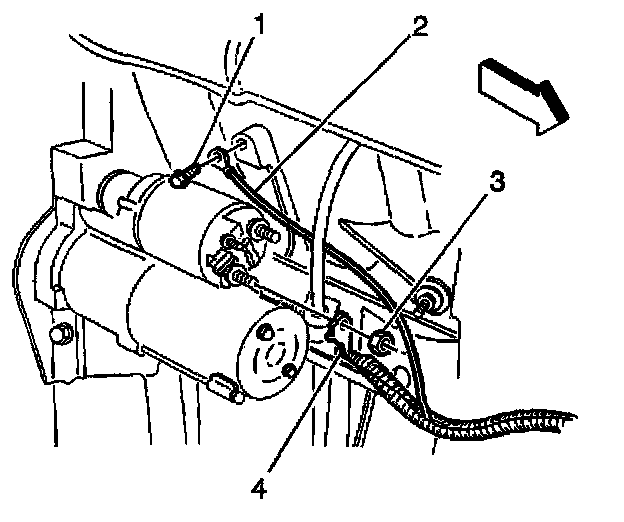 1
2
3
4