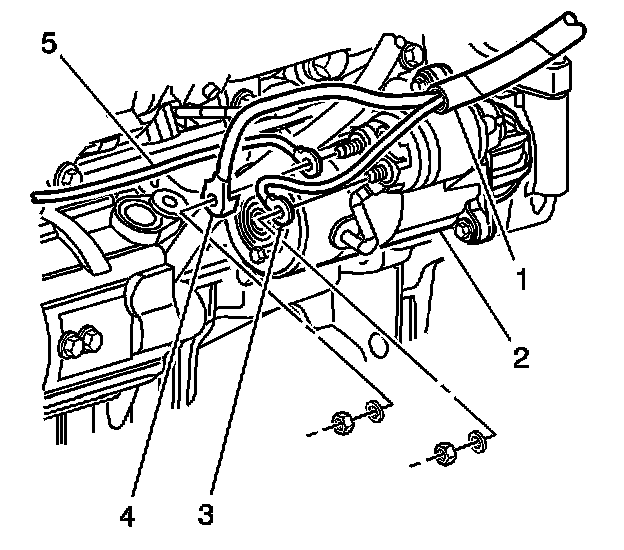 5
1
2
4
3