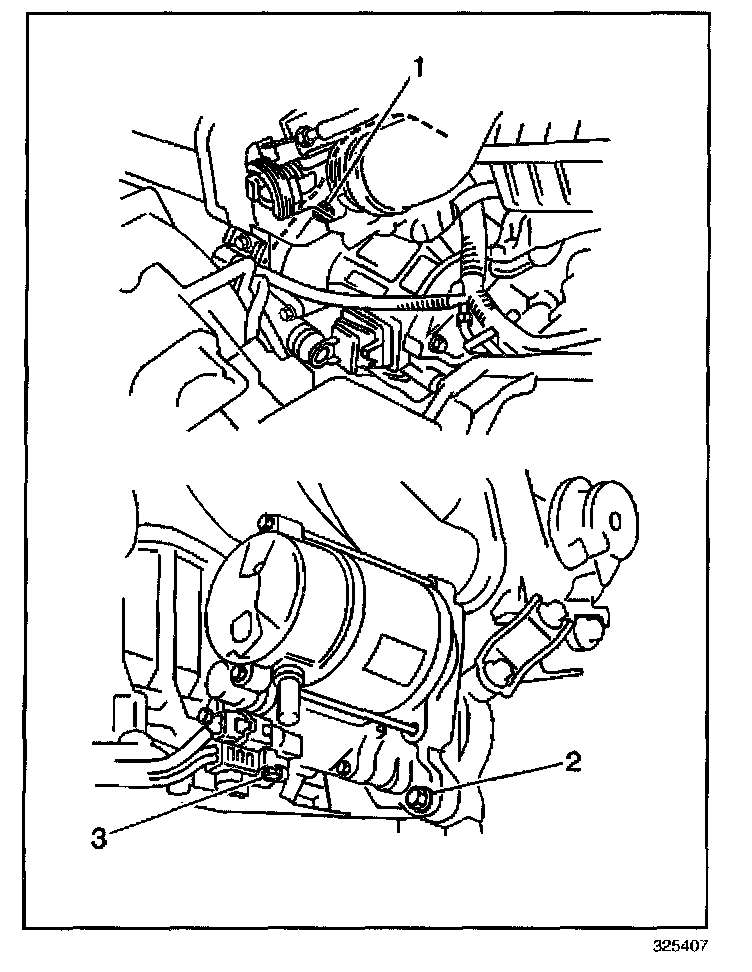 1

2

3

325407