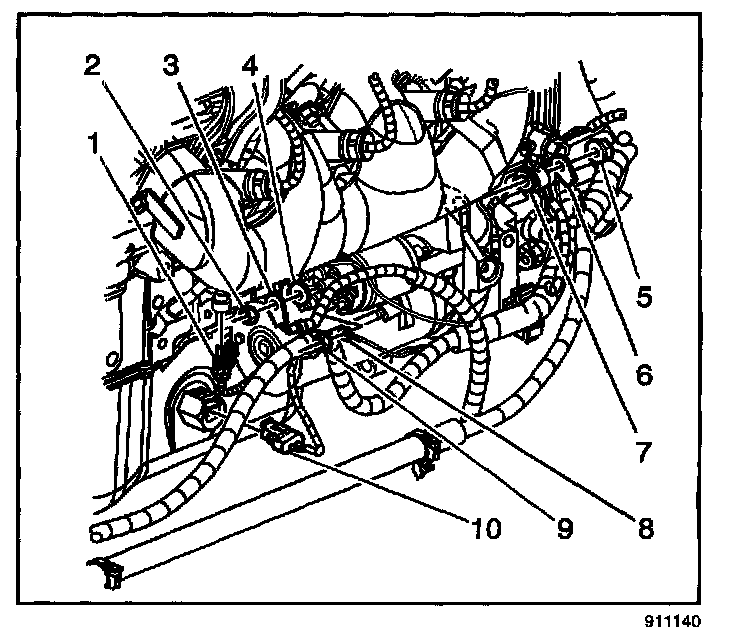 2
3
4
1
5
6
7
10
9
8
911140