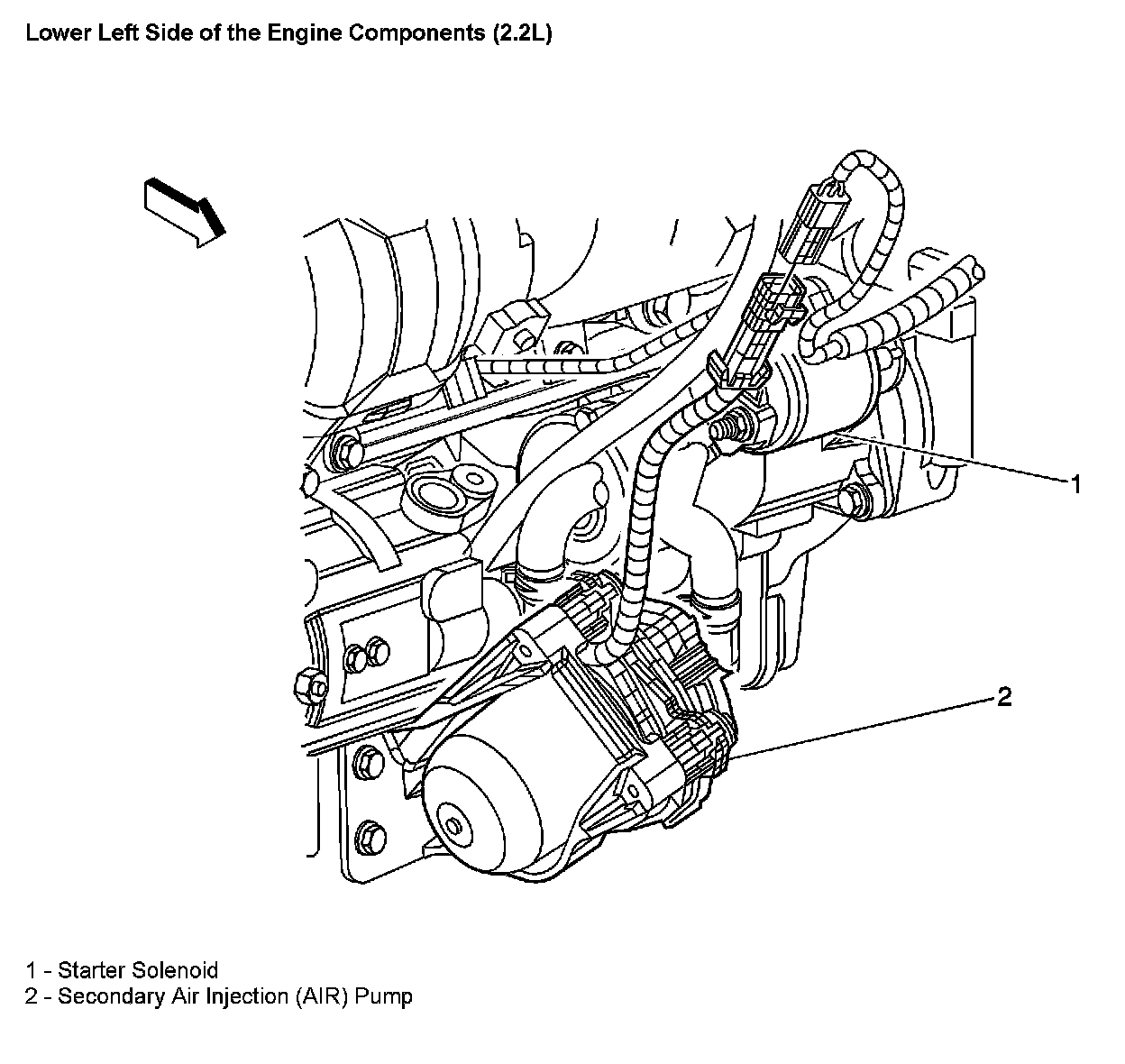 Lower Left Side of the Engine Components (2.2L)

1

2

1 - Starter Solenoid
2 - Secondary Air Injection (AIR) Pump