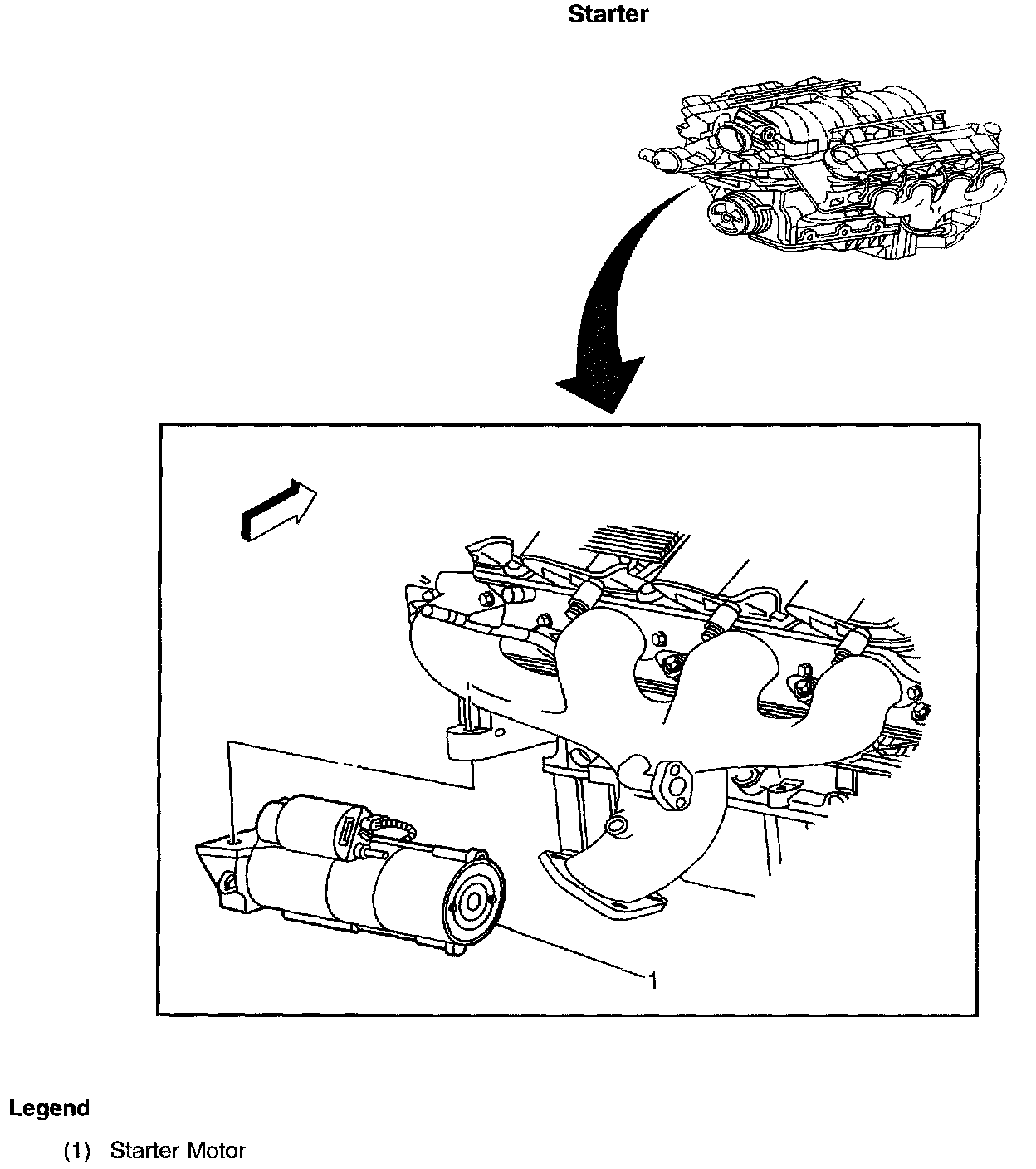 Starter

1

Legend

(1) Starter Motor