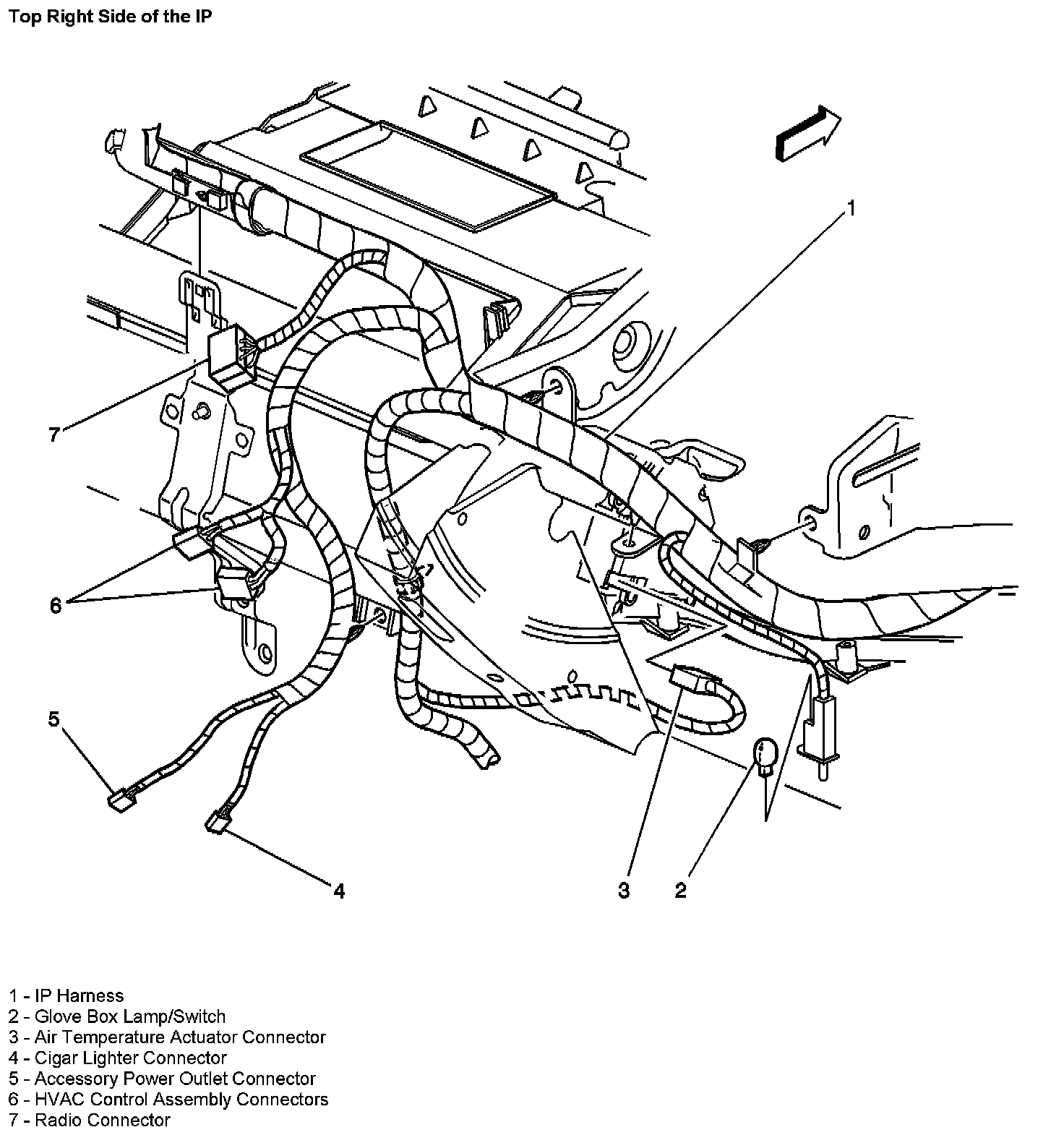 Top Right Side of the IP

1

7

6

5

4

3

2

1 - IP Harness
2 - Glove Box Lamp/Switch
3 - Air Temperature Actuator Connector
4 - Cigar Lighter Connector
5 - Accessory Power Outlet Connector
6 - HVAC Control Assembly Connectors
7 - Radio Connector