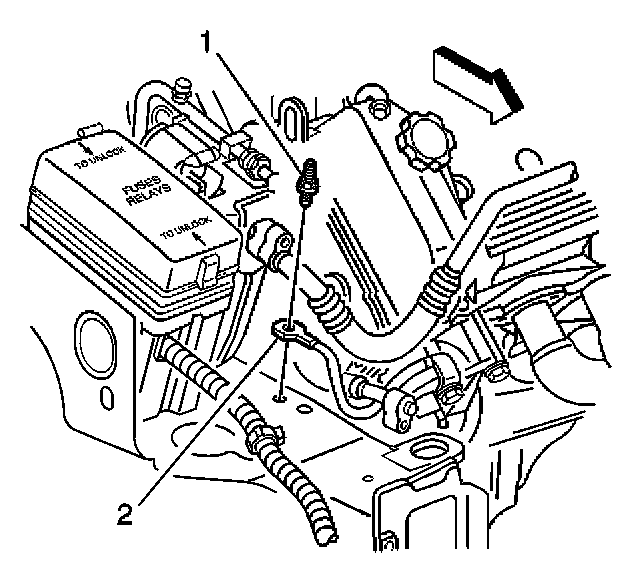 1

TO UNLOCK

FUSES RELAYS

TO UNLOCK

2