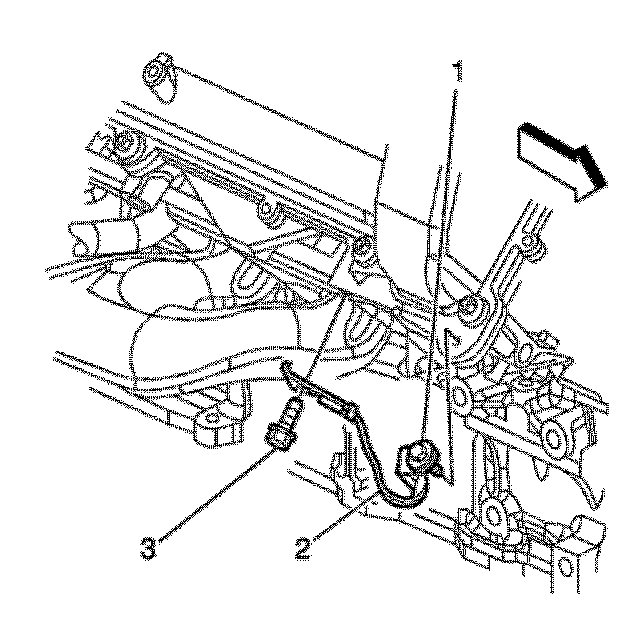 1

3

2