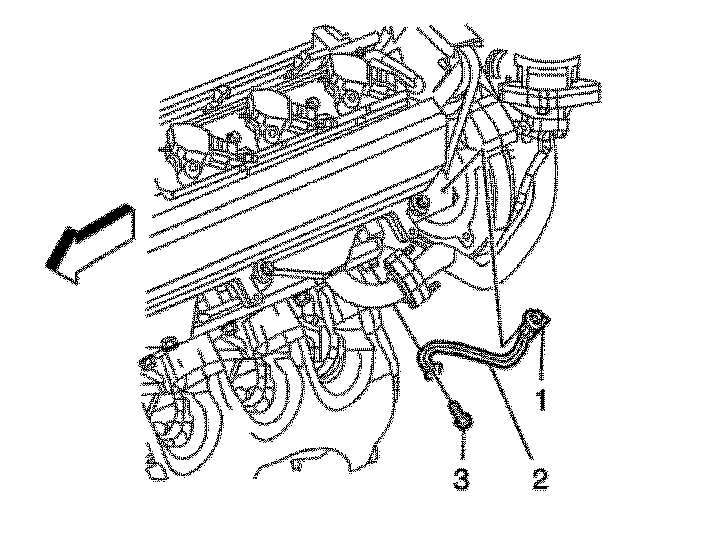 1
3
2